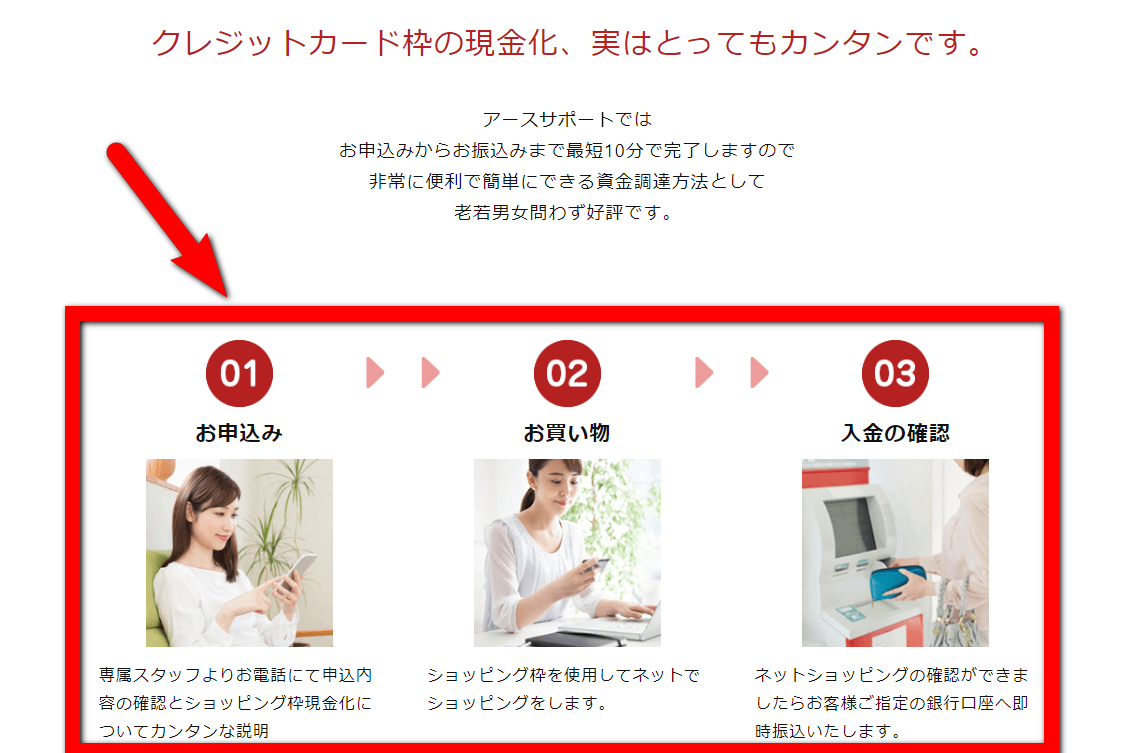 クレジットカード枠の現金化、実はとってもカンタンです。

アースサポートでは
お申込みからお振込みまで最短10分で完了しますので
非常に便利で簡単にできる資金調達方法として
老若男女問わず好評です。

01
お申込み
専属スタッフよりお電話にて申込内容の確認とショッピング枠現金化についてカンタンな説明

02
お買い物
ショッピング枠を使用してネットでショッピングをします。

03
入金の確認
ネットショッピングの確認ができましたらお客様ご指定の銀行口座へ即時振込いたします。